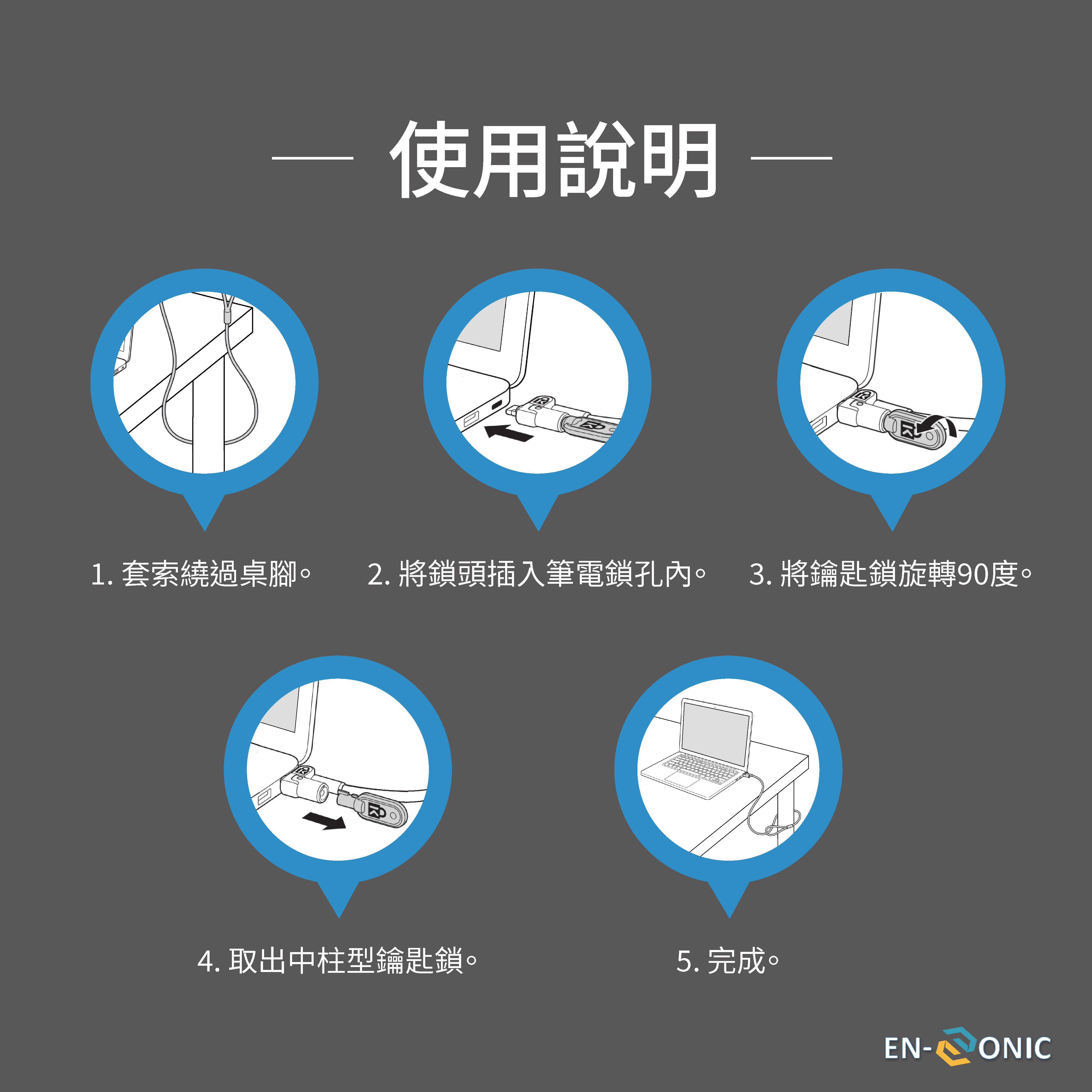 使用說明

1. 套索繞過桌腳。

2. 將鎖頭插入筆電鎖孔內。

3. 將鑰匙鎖旋轉90度。

4. 取出中柱型鑰匙鎖。

5. 完成。

EN-ONIC